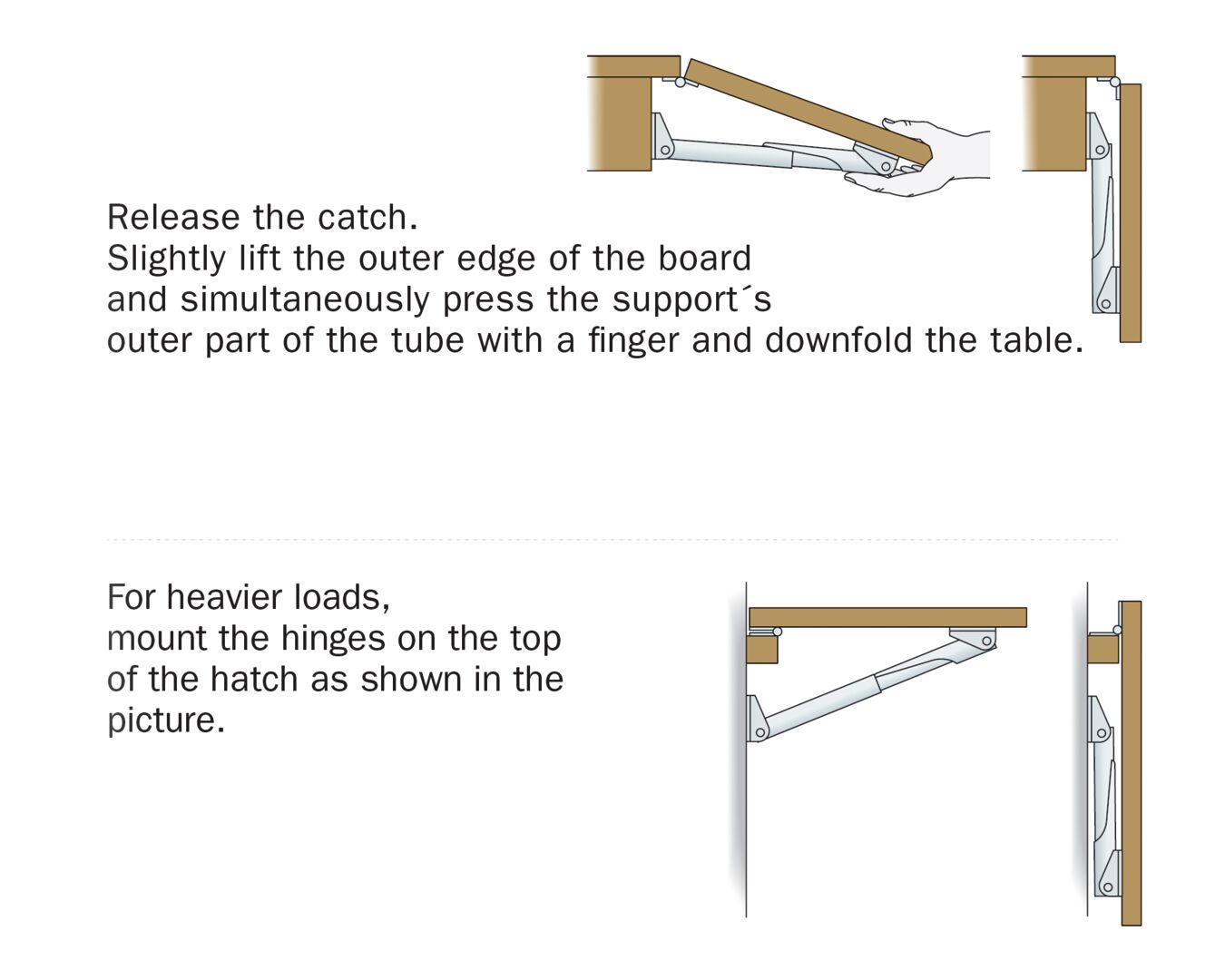 Release the catch.
Slightly lift the outer edge of the board and simultaneously press the support´s outer part of the tube with a finger and downfold the table.

For heavier loads, mount the hinges on the top of the hatch as shown in the picture.